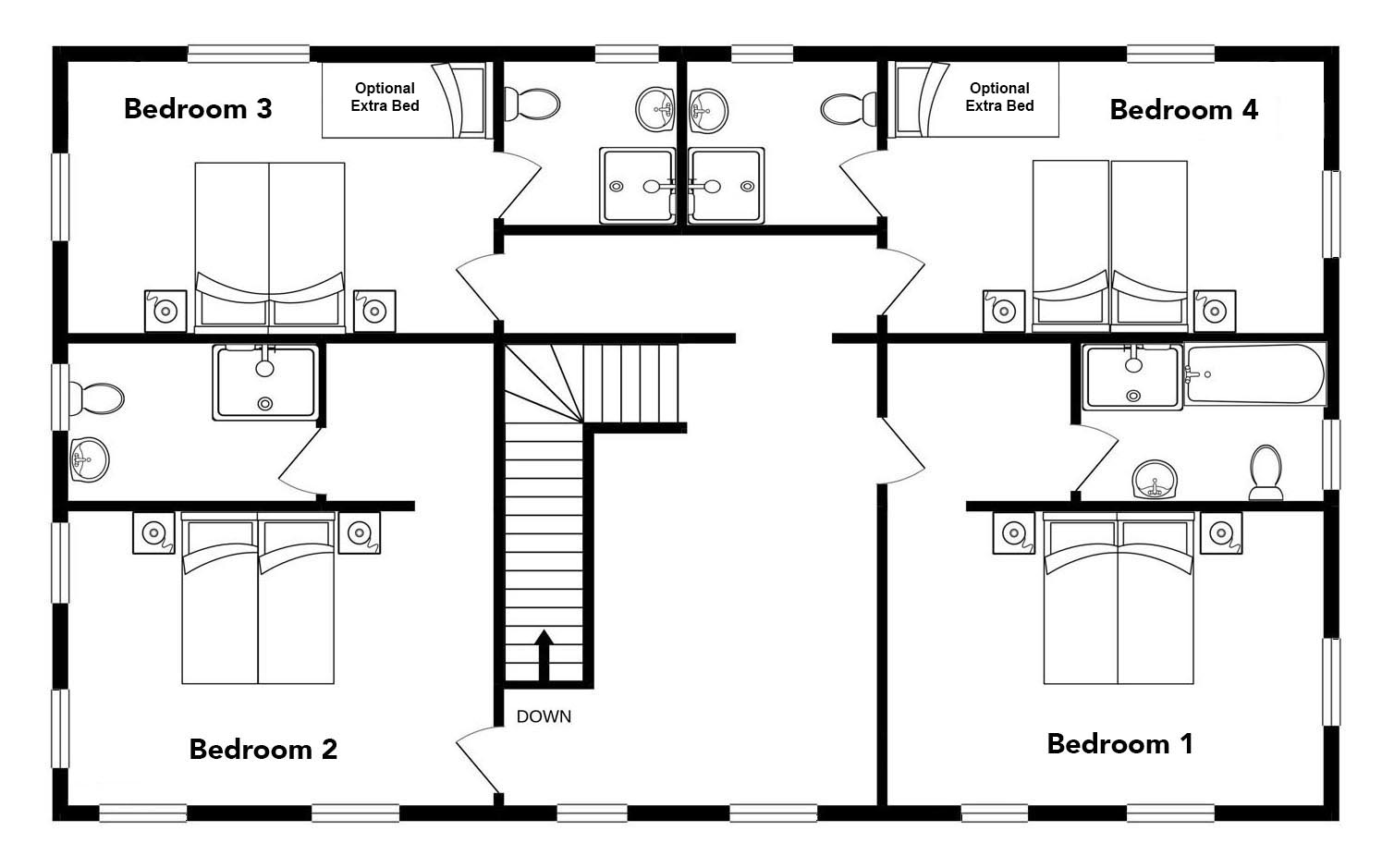 Bedroom 3

Optional Extra Bed

Optional Extra Bed

Bedroom 4

DOWN

Bedroom 2

Bedroom 1